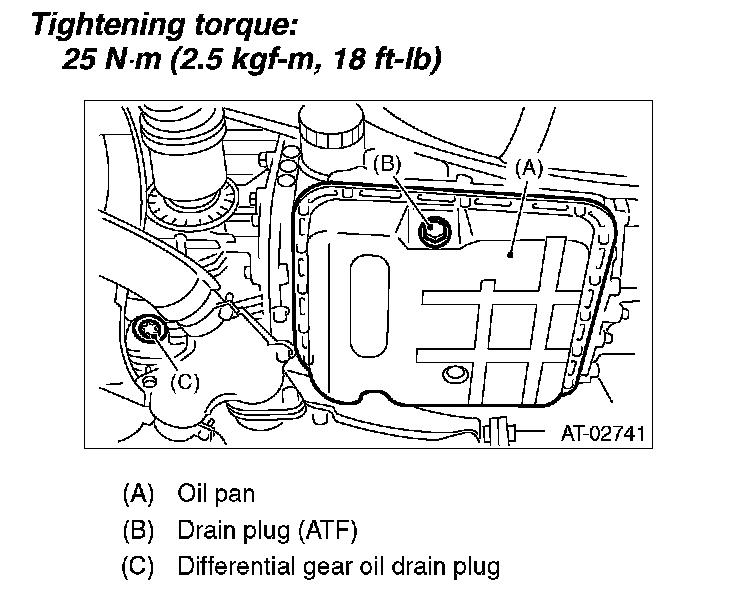 Tightening torque:
25 N·m (2.5 kgf-m, 18 ft-lb)

(B)
(A)
(C)
AT-02741

(A) Oil pan
(B) Drain plug (ATF)
(C) Differential gear oil drain plug