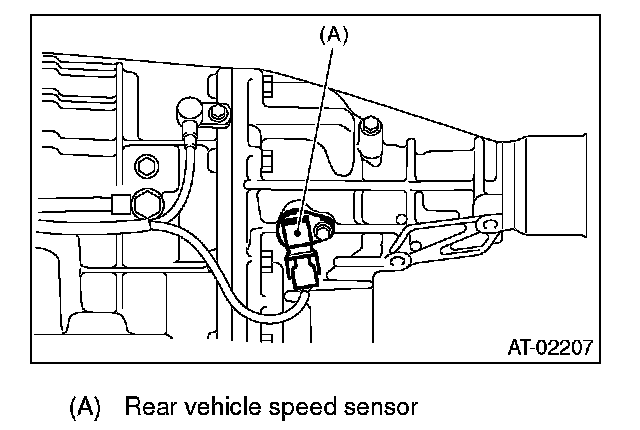 (A)

AT-02207

(A) Rear vehicle speed sensor