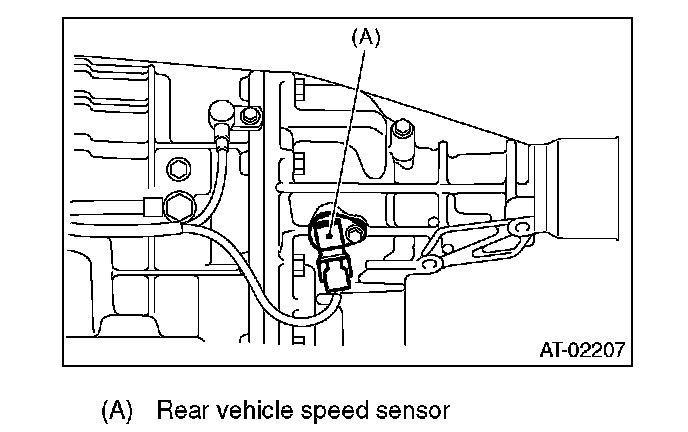 (A)

AT-02207

(A) Rear vehicle speed sensor