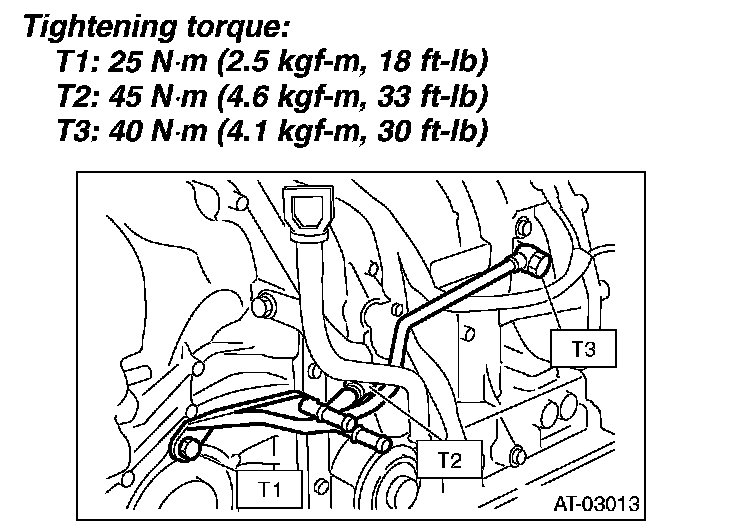 Tightening torque:
T1: 25 N·m (2.5 kgf-m, 18 ft-lb)
T2: 45 N·m (4.6 kgf-m, 33 ft-lb)
T3: 40 N·m (4.1 kgf-m, 30 ft-lb)

T3
T2
T1
AT-03013