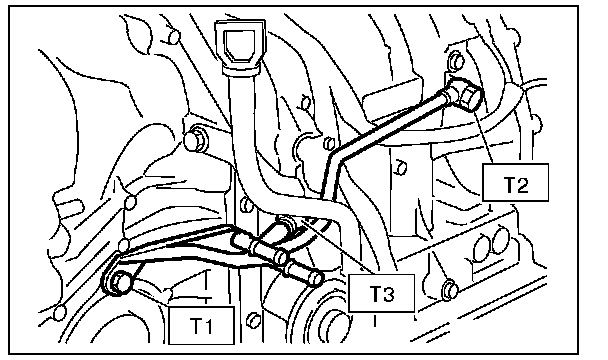 T2

T3

T1