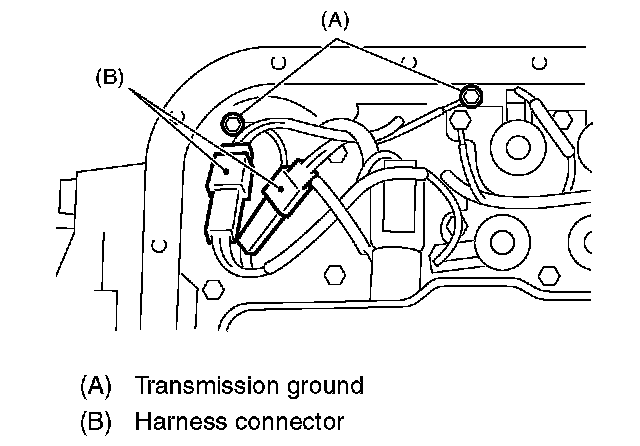 (A)

(B)

(A) Transmission ground

(B) Harness connector