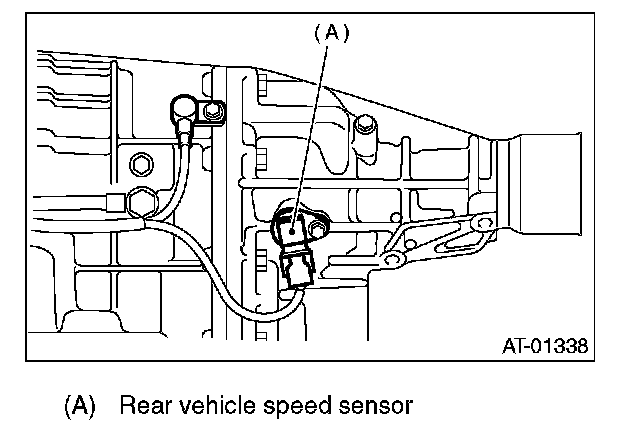 (A)

AT-01338

(A) Rear vehicle speed sensor