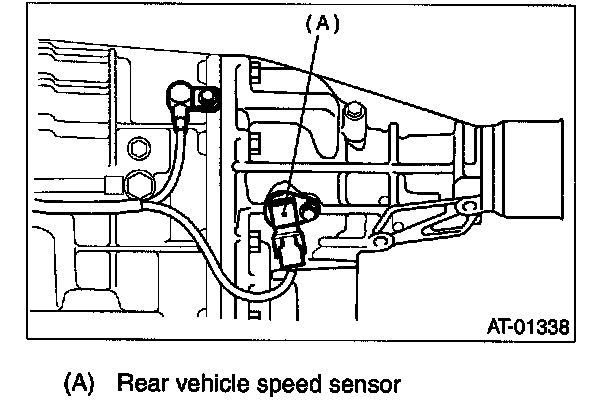 (A)

AT-01338

(A) Rear vehicle speed sensor