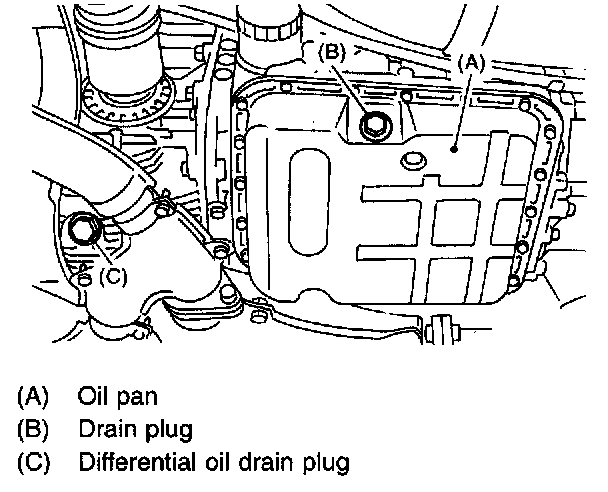 (B)
(A)
(C)

(A) Oil pan
(B) Drain plug
(C) Differential oil drain plug