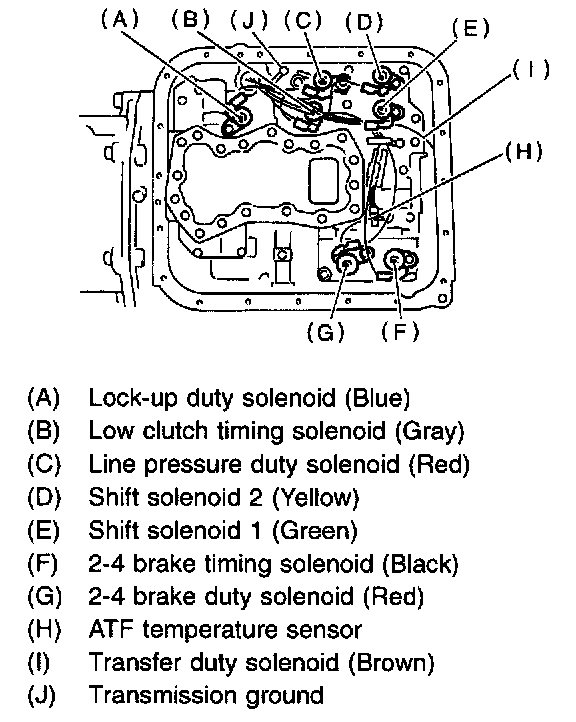 (A) (B) (J) (C) (D) (E) (I) (H) (G) (F)

(A) Lock-up duty solenoid (Blue)
(B) Low clutch timing solenoid (Gray)
(C) Line pressure duty solenoid (Red)
(D) Shift solenoid 2 (Yellow)
(E) Shift solenoid 1 (Green)
(F) 2-4 brake timing solenoid (Black)
(G) 2-4 brake duty solenoid (Red)
(H) ATF temperature sensor
(I) Transfer duty solenoid (Brown)
(J) Transmission ground