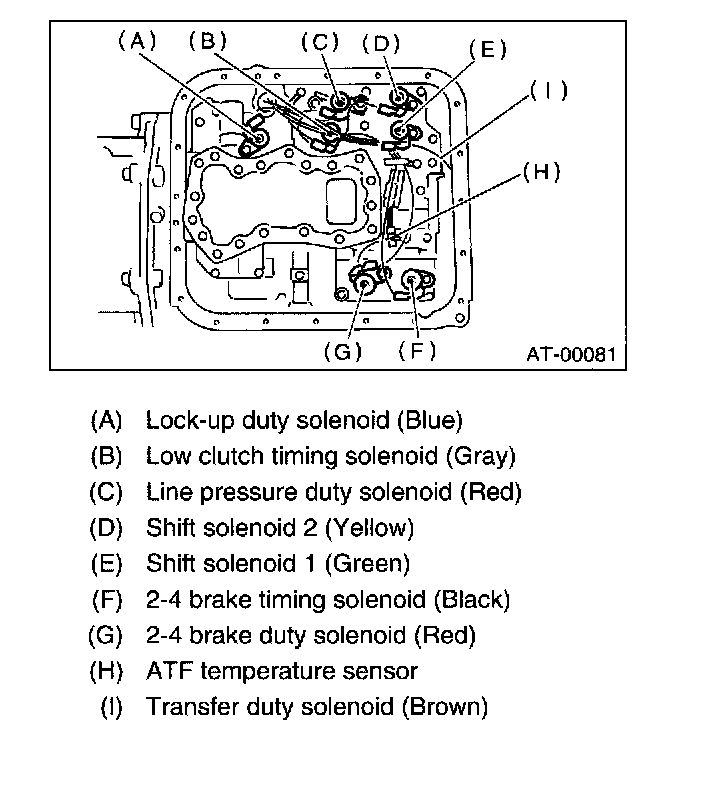 (A) (B) (C) (D) (E) (I) (H) (G) (F)

AT-00081

(A) Lock-up duty solenoid (Blue)
(B) Low clutch timing solenoid (Gray)
(C) Line pressure duty solenoid (Red)
(D) Shift solenoid 2 (Yellow)
(E) Shift solenoid 1 (Green)
(F) 2-4 brake timing solenoid (Black)
(G) 2-4 brake duty solenoid (Red)
(H) ATF temperature sensor
(I) Transfer duty solenoid (Brown)