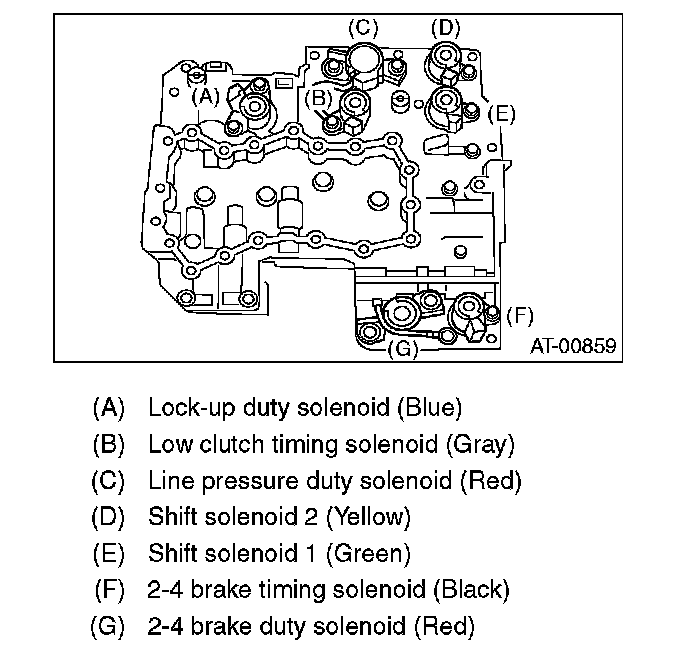 (C)
(D)
(A)
(B)
(E)
(F)
(G)
AT-00859

(A) Lock-up duty solenoid (Blue)
(B) Low clutch timing solenoid (Gray)
(C) Line pressure duty solenoid (Red)
(D) Shift solenoid 2 (Yellow)
(E) Shift solenoid 1 (Green)
(F) 2-4 brake timing solenoid (Black)
(G) 2-4 brake duty solenoid (Red)