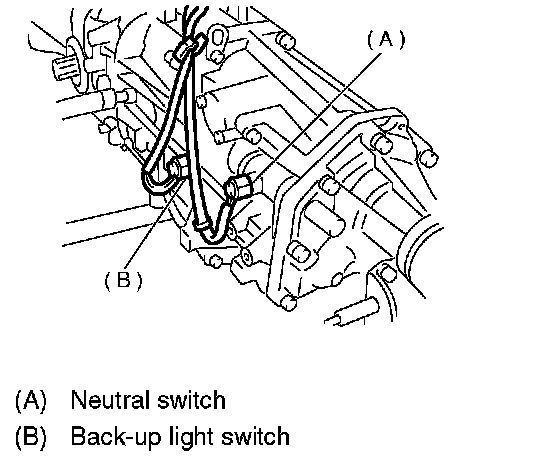 (A)

(B)

(A) Neutral switch
(B) Back-up light switch