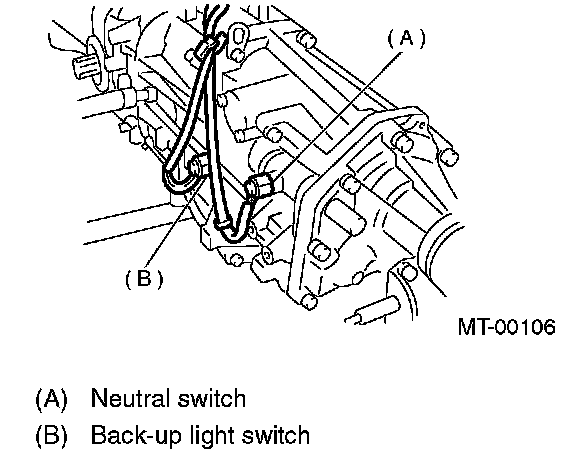 (A)

(B)

MT-00106

(A) Neutral switch
(B) Back-up light switch