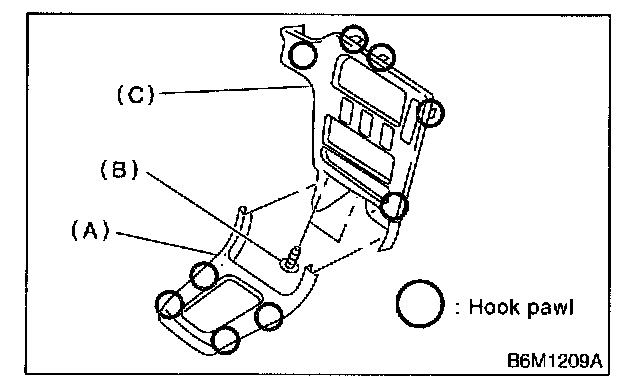 (C)
(B)
(A)
: Hook pawl
B6M1209A