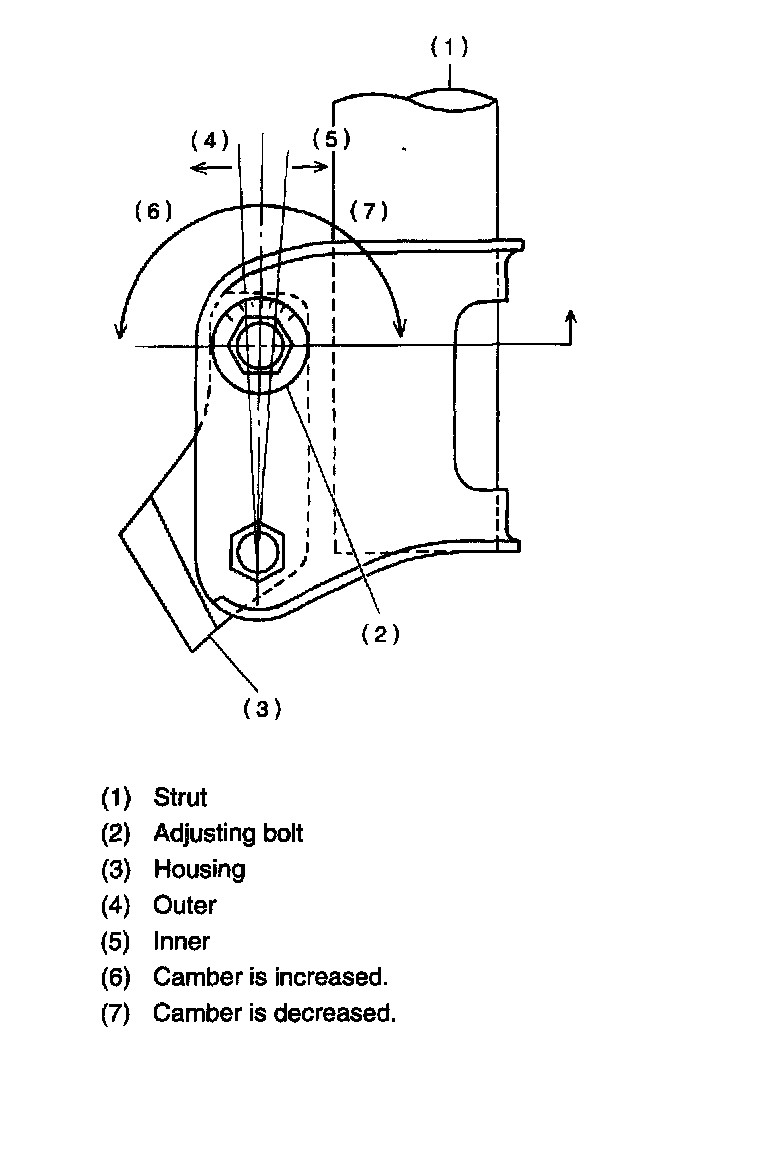 (1)
(4)
(5)
(6)
(7)
(2)
(3)

(1) Strut
(2) Adjusting bolt
(3) Housing
(4) Outer
(5) Inner
(6) Camber is increased.
(7) Camber is decreased.