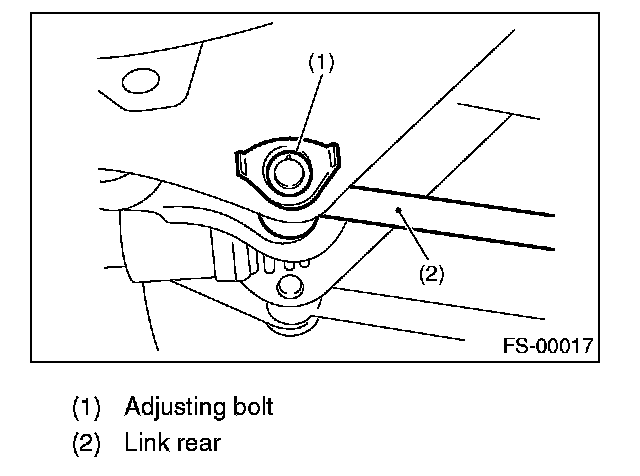 (1)

(2)

FS-00017

(1) Adjusting bolt
(2) Link rear