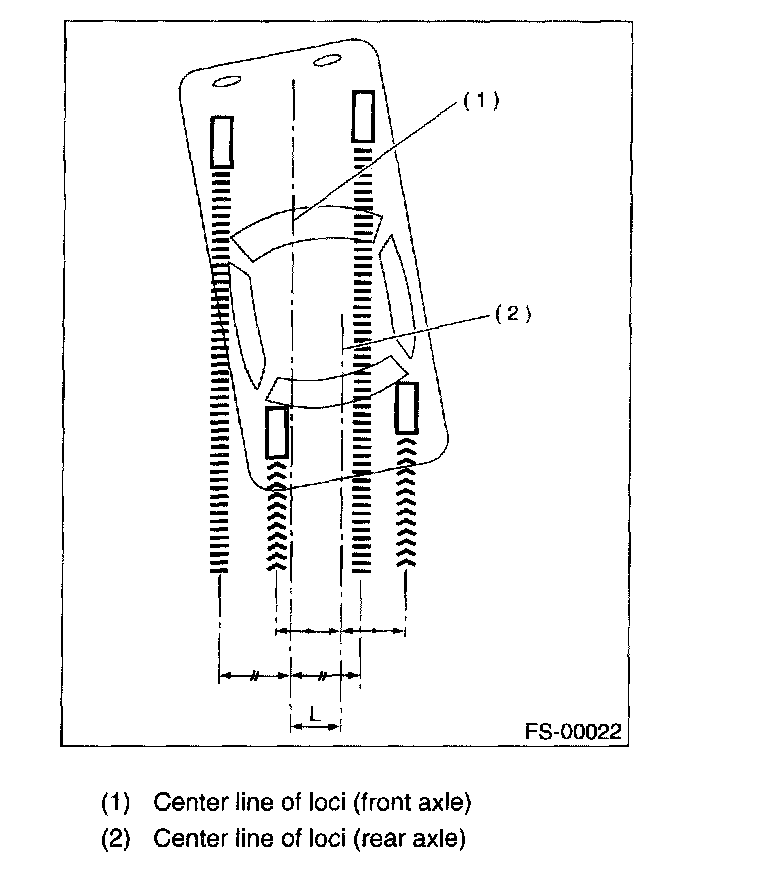 (1)

(2)

L

FS-00022

(1) Center line of loci (front axle)
(2) Center line of loci (rear axle)