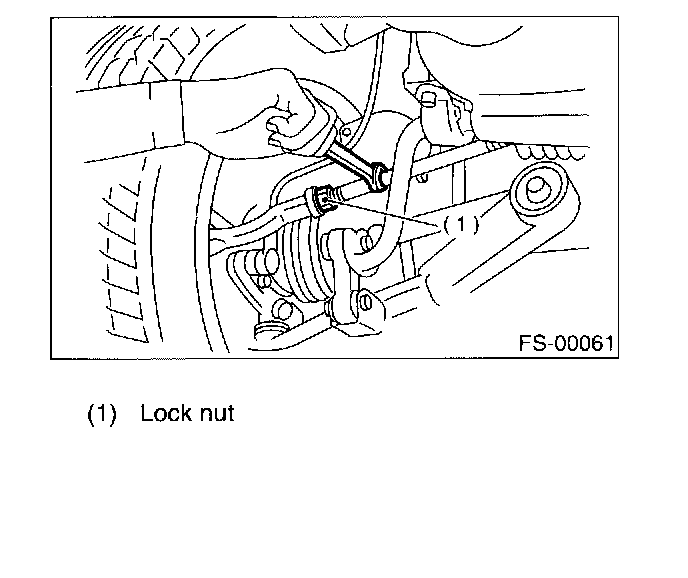 (1)

FS-00061

(1) Lock nut