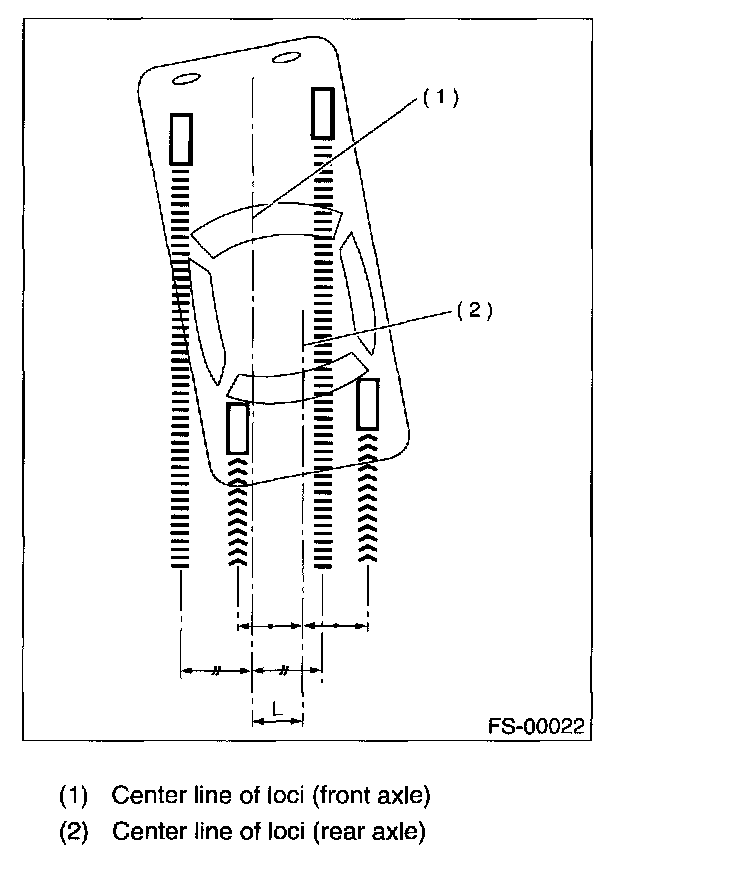 (1)

(2)

L

FS-00022

(1) Center line of loci (front axle)

(2) Center line of loci (rear axle)