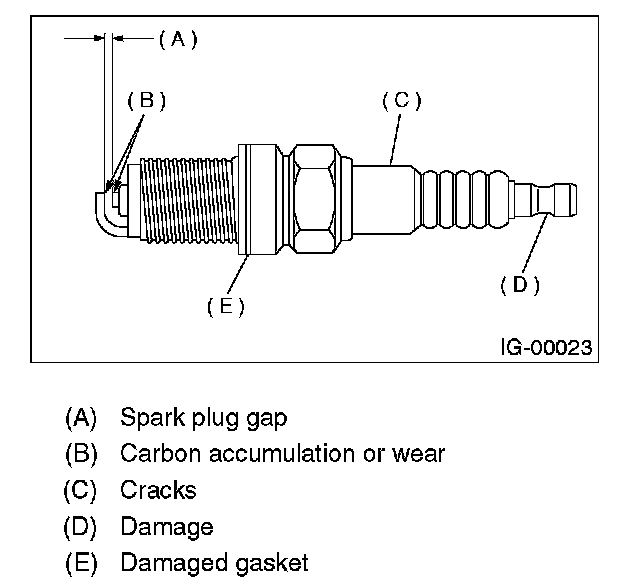 (A)

(B)

(C)

(D)

(E)

IG-00023

(A) Spark plug gap
(B) Carbon accumulation or wear
(C) Cracks
(D) Damage
(E) Damaged gasket