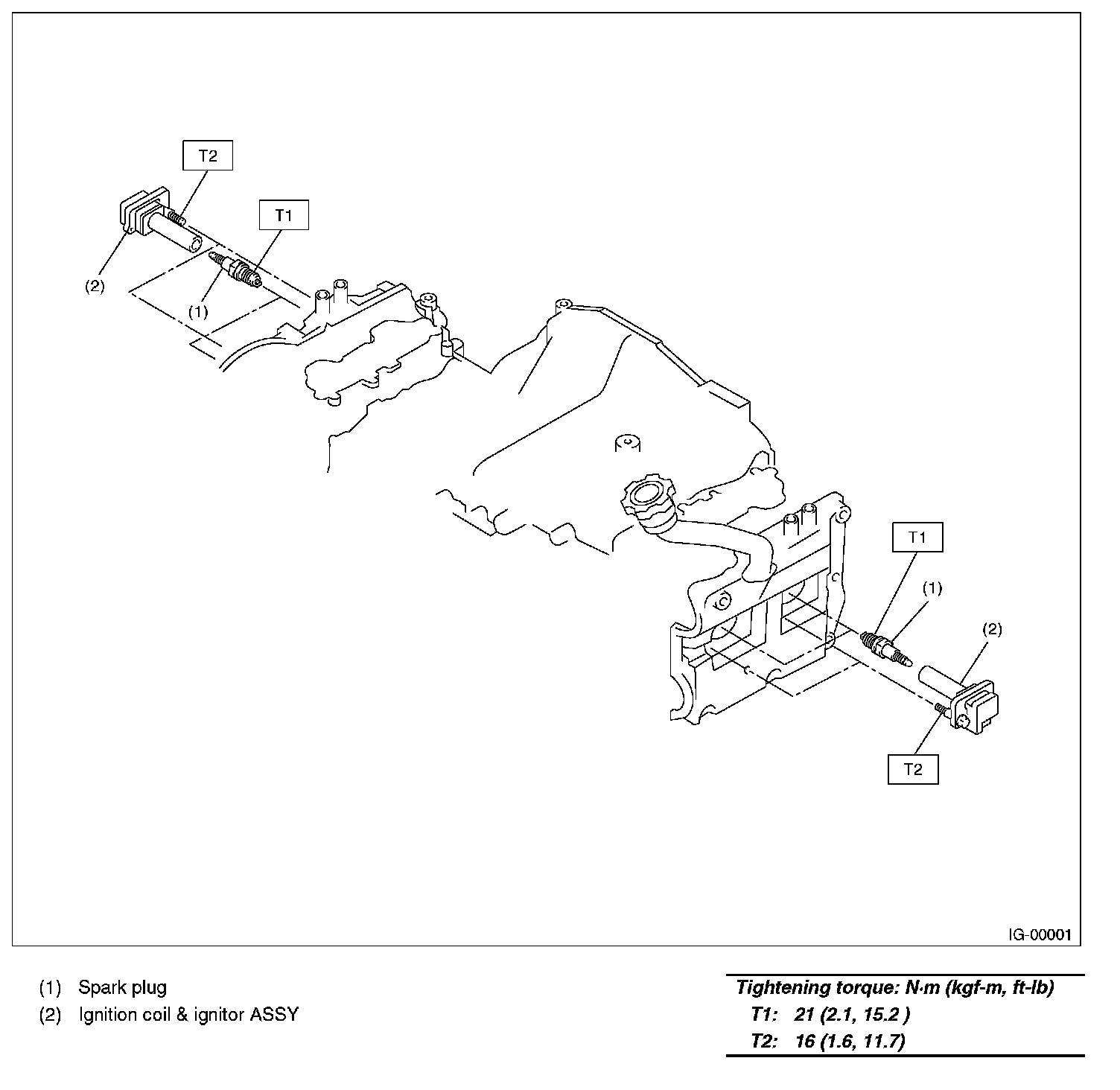 T2

T1

(2)

(1)

T1

(1)

(2)

T2

IG-00001

(1) Spark plug
(2) Ignition coil & ignitor ASSY

Tightening torque: N·m (kgf-m, ft-lb)
T1: 21 (2.1, 15.2 )
T2: 16 (1.6, 11.7)