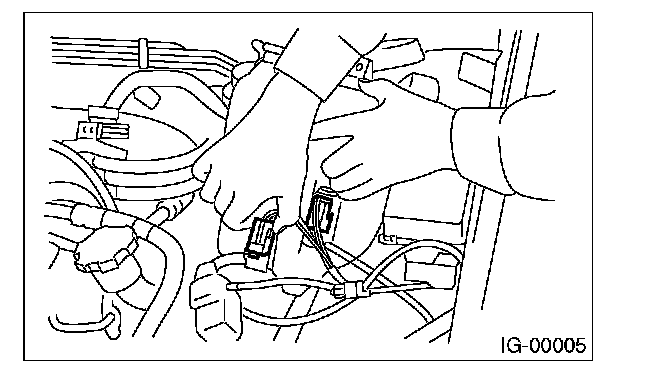 IG-00005