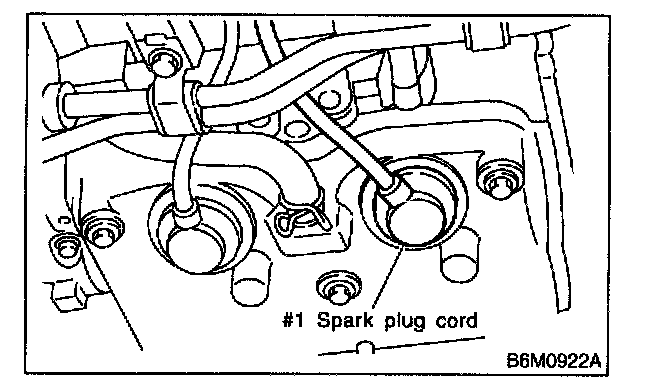 #1 Spark plug cord

B6M0922A