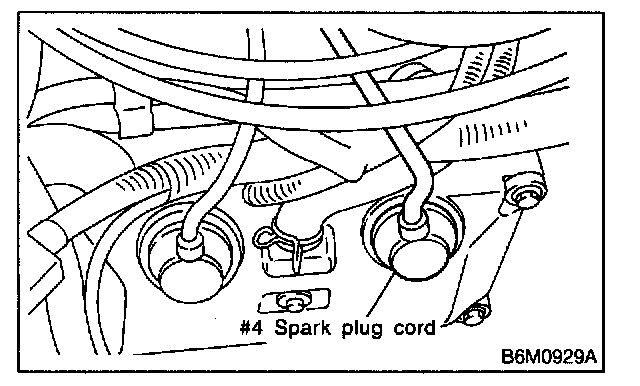 #4 Spark plug cord

B6M0929A