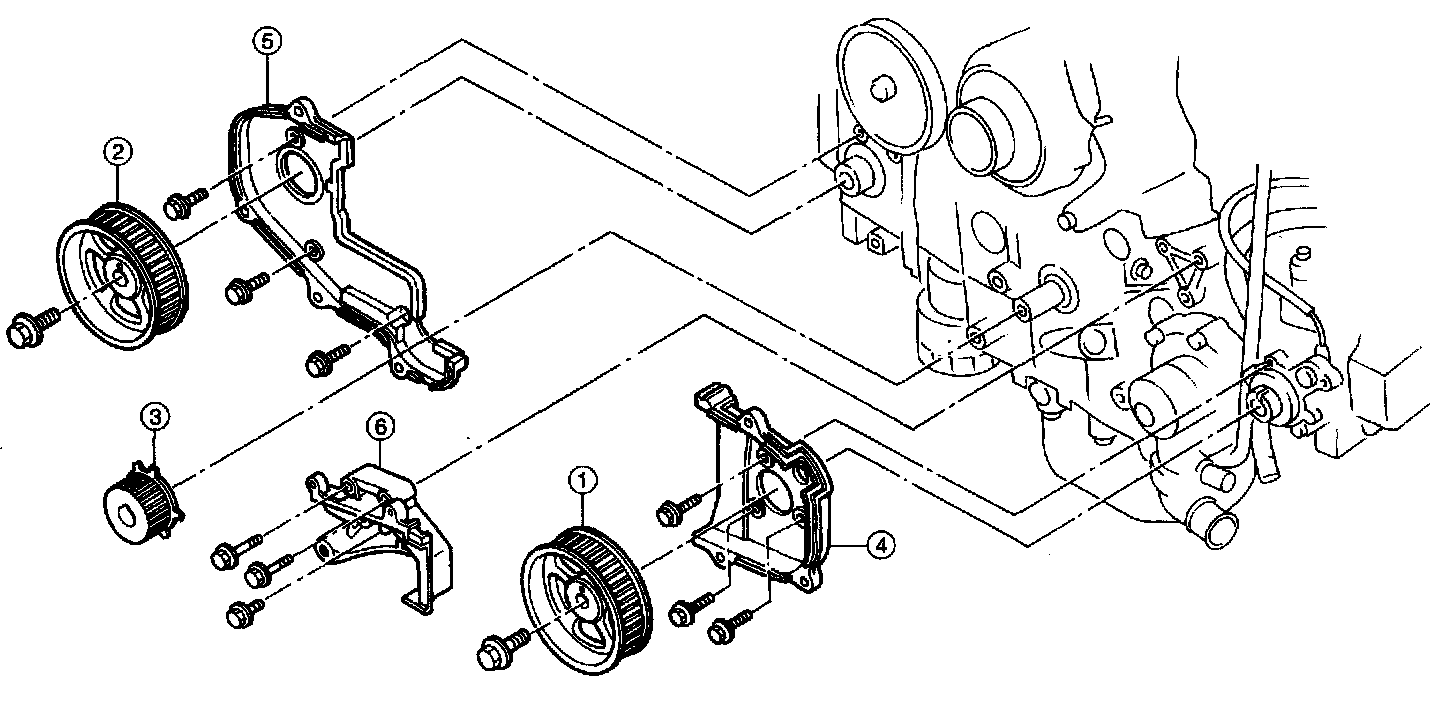 5
2
3
6
1
4