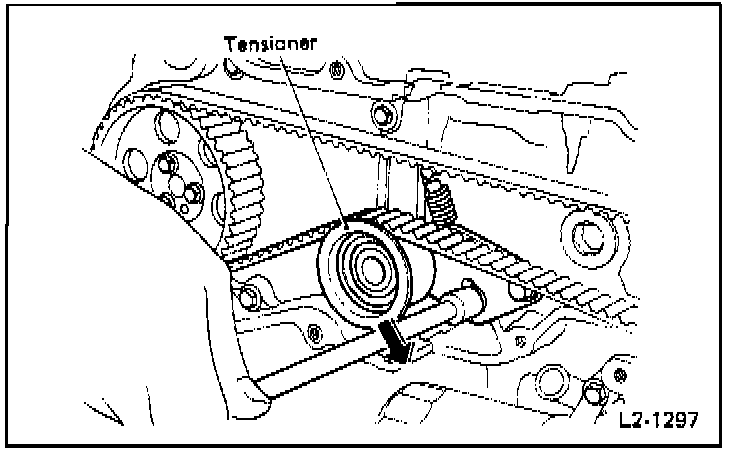 Tensioner

L2-1297