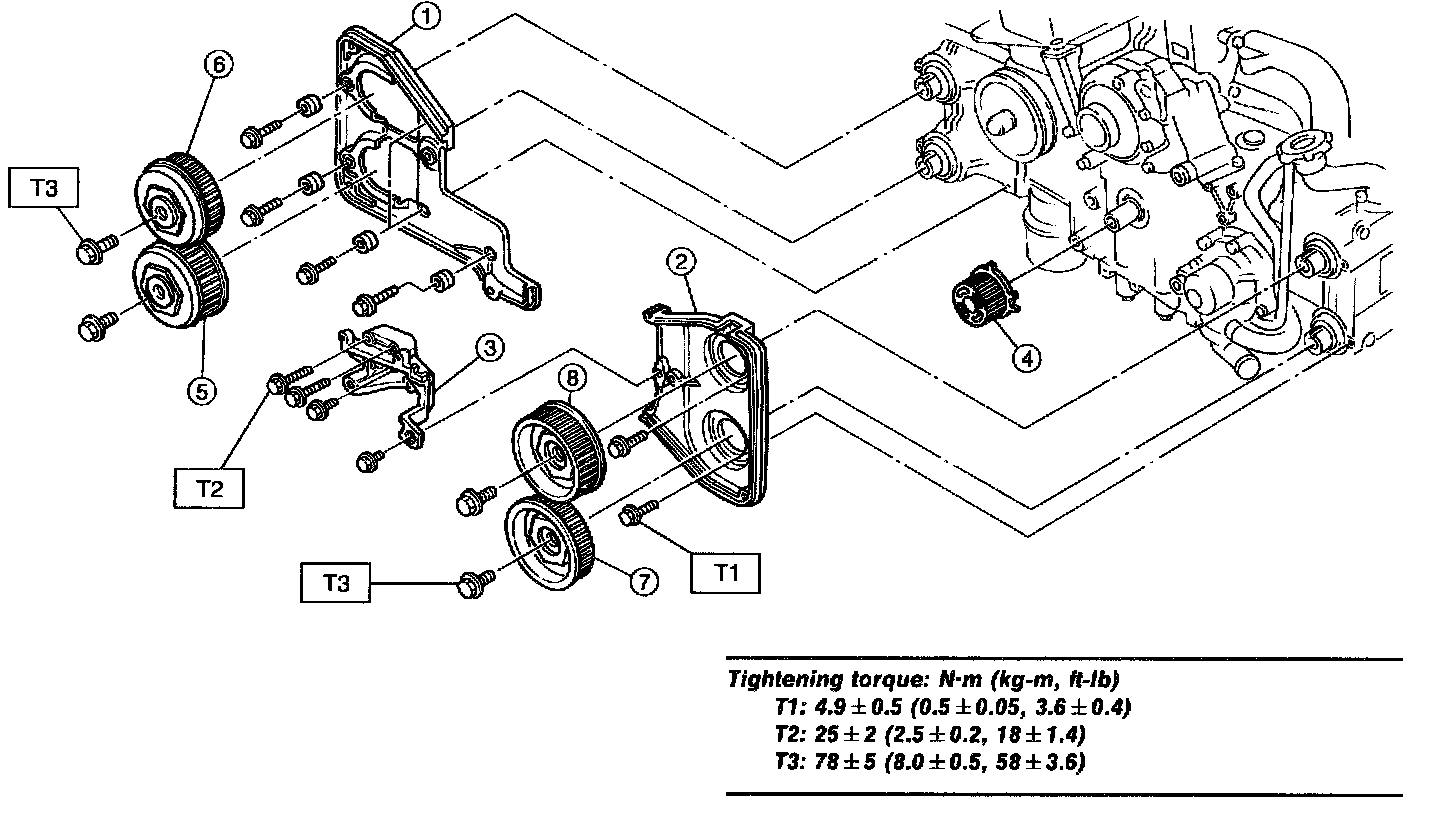 1
6
T3
5
3
T2
2
8
4
T3
7
T1

Tightening torque: N·m (kg-m, ft-lb)
T1: $4.9 \pm 0.5$ ($0.5 \pm 0.05$, $3.6 \pm 0.4$)
T2: $25 \pm 2$ ($2.5 \pm 0.2$, $18 \pm 1.4$)
T3: $78 \pm 5$ ($8.0 \pm 0.5$, $58 \pm 3.6$)