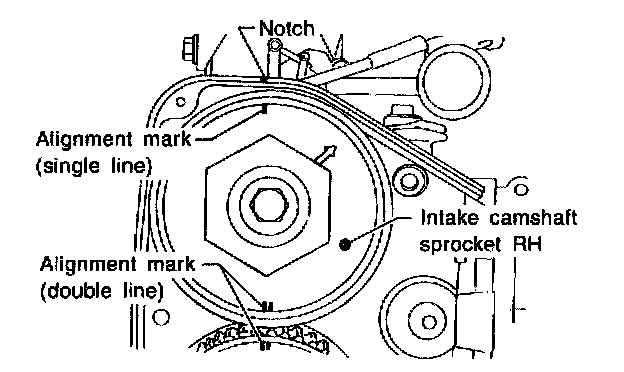 Notch

Alignment mark (single line)

Intake camshaft sprocket RH

Alignment mark (double line)