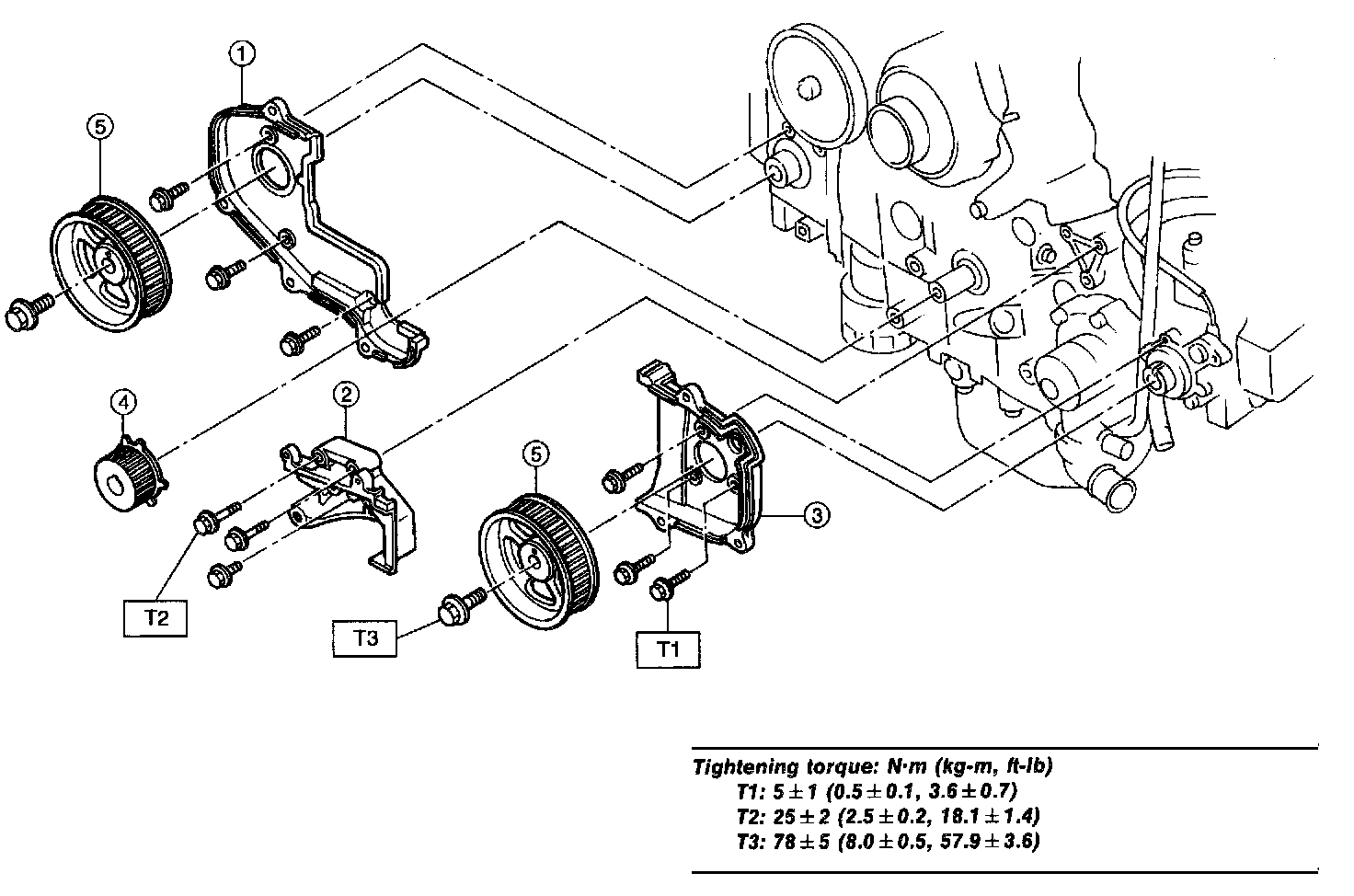 1
5
4
2
5
3
T2
T3
T1

Tightening torque: N·m (kg-m, ft-lb)
T1: $5 \pm 1$ ($0.5 \pm 0.1$, $3.6 \pm 0.7$)
T2: $25 \pm 2$ ($2.5 \pm 0.2$, $18.1 \pm 1.4$)
T3: $78 \pm 5$ ($8.0 \pm 0.5$, $57.9 \pm 3.6$)