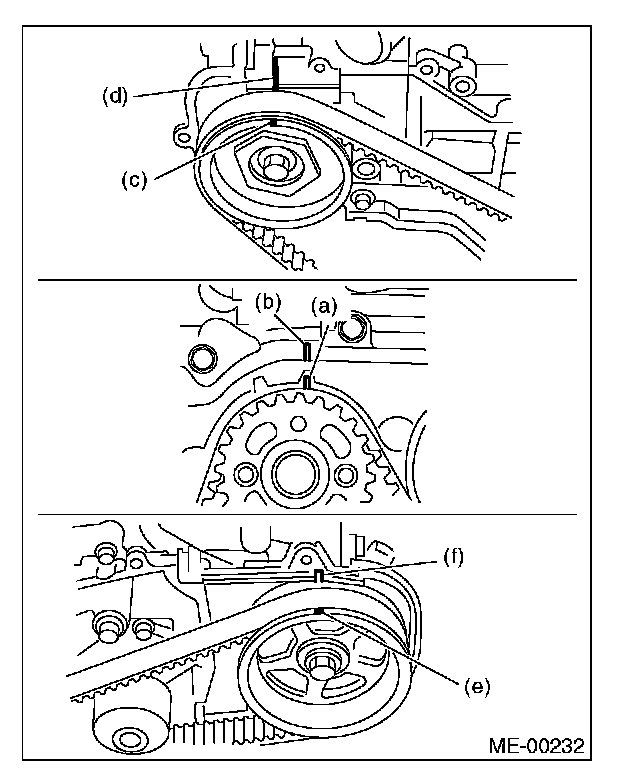 (d)
(c)
(b)
(a)
(f)
(e)
ME-00232