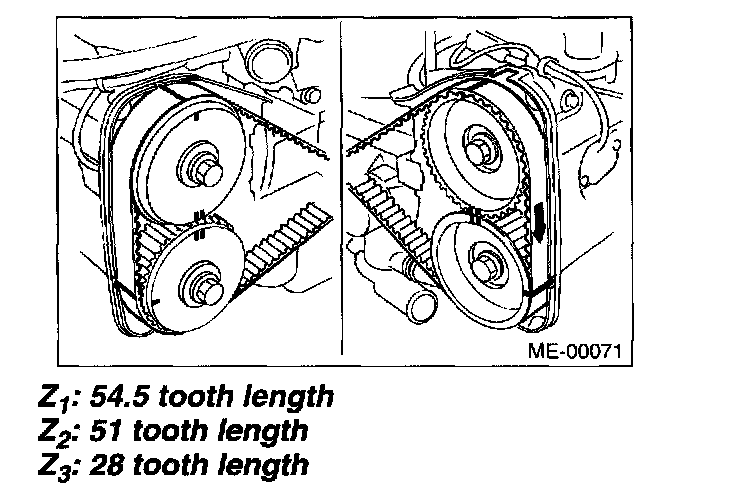 ME-00071

$Z_1$: 54.5 tooth length
$Z_2$: 51 tooth length
$Z_3$: 28 tooth length