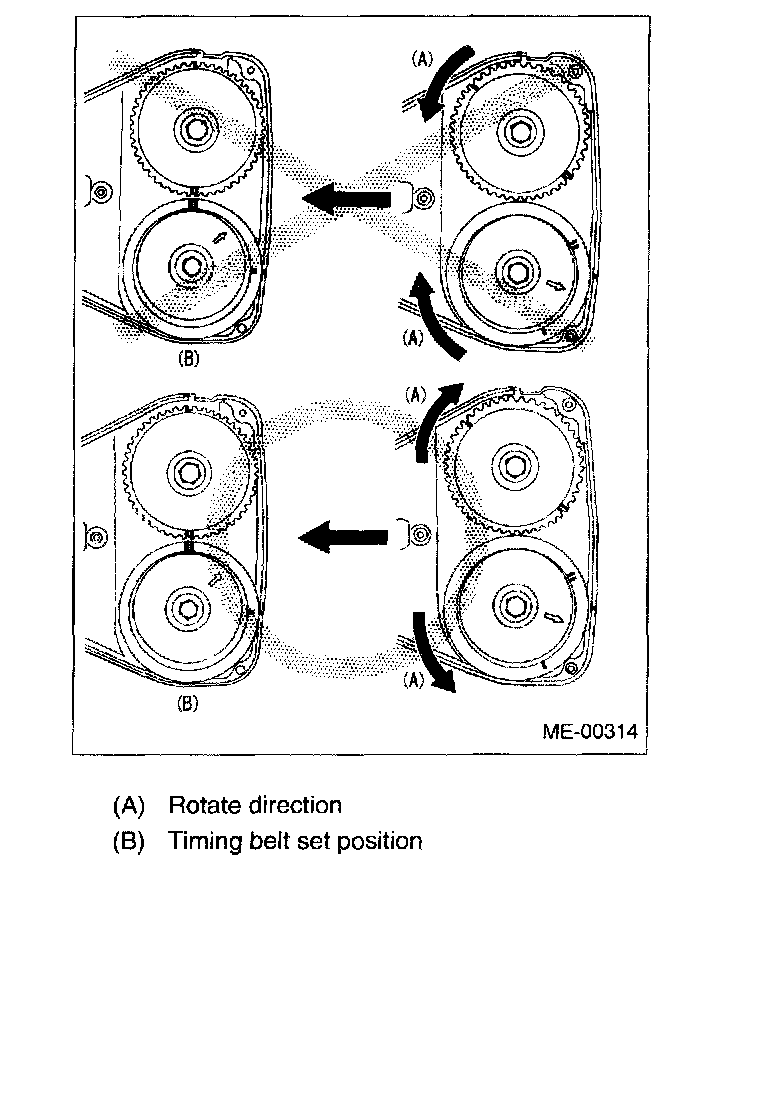 (A)

(A)

(B)

(A)

(A)

(B)

ME-00314

(A) Rotate direction

(B) Timing belt set position