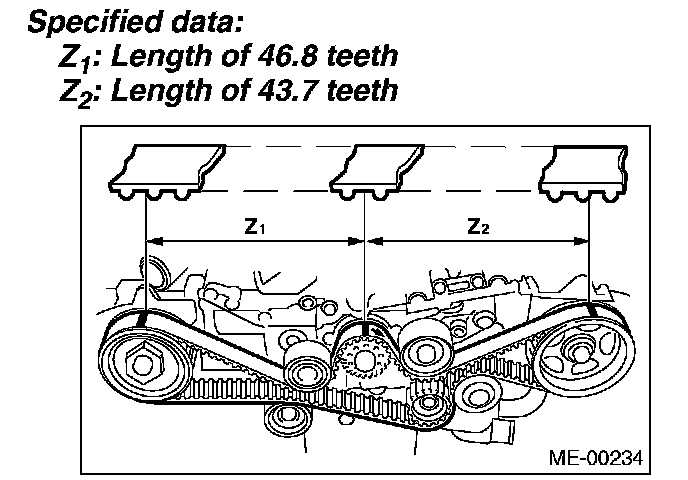 Specified data:
$Z_1$: Length of 46.8 teeth
$Z_2$: Length of 43.7 teeth

$Z_1$

$Z_2$

ME-00234