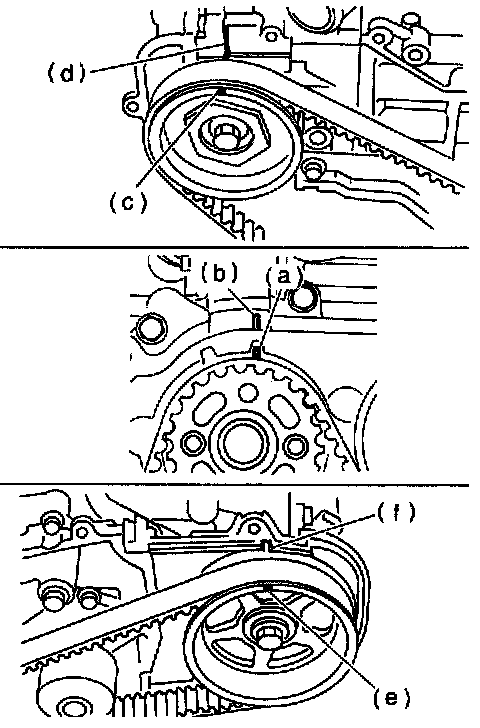 (d)
(c)
(b)
(a)
(f)
(e)