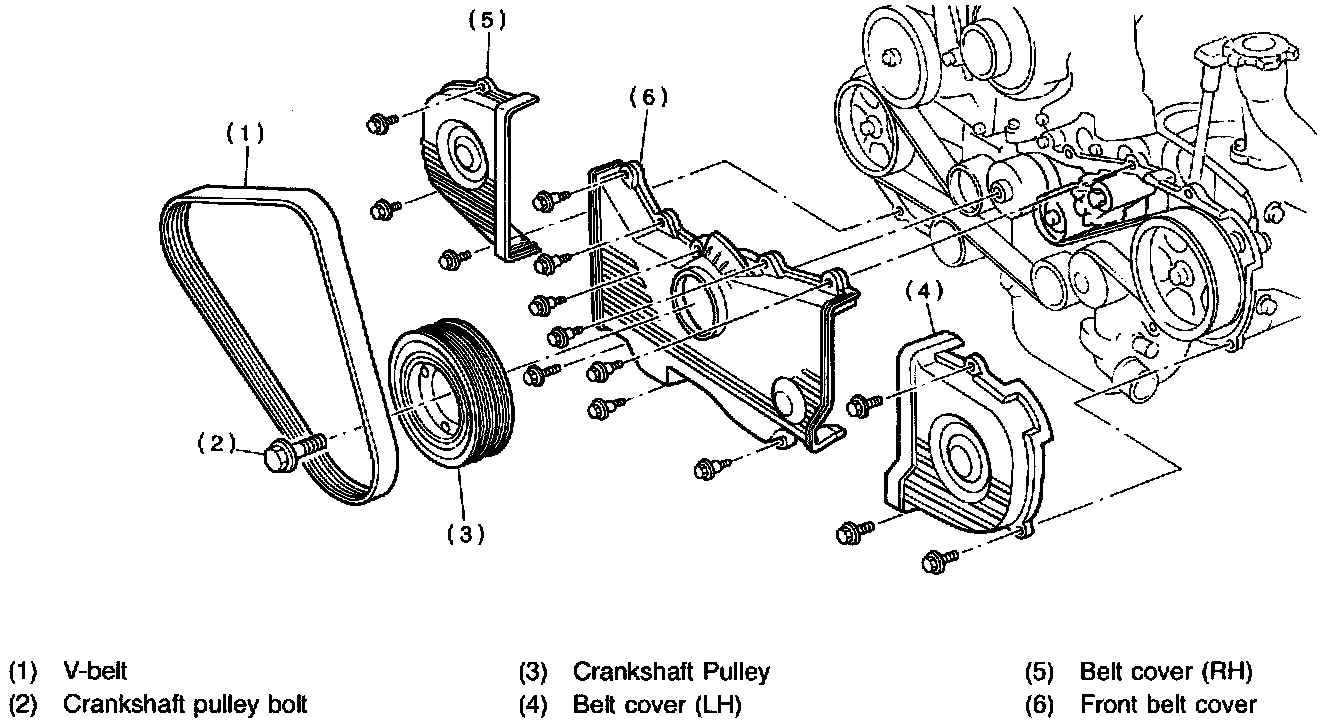 (5)
(6)
(1)
(4)
(2)
(3)

(1) V-belt
(2) Crankshaft pulley bolt
(3) Crankshaft Pulley
(4) Belt cover (LH)
(5) Belt cover (RH)
(6) Front belt cover