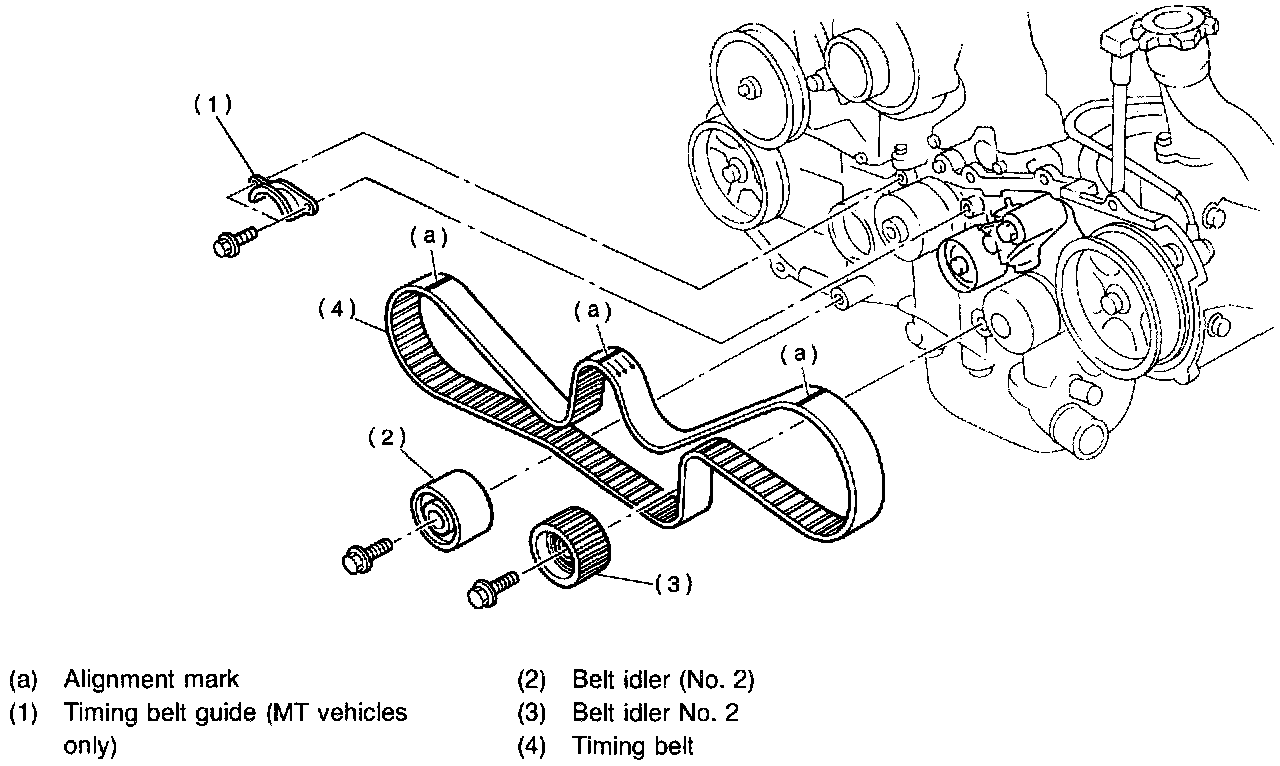 (1)
(a)
(4)
(a)
(a)
(2)
(3)

(a) Alignment mark
(1) Timing belt guide (MT vehicles only)

(2) Belt idler (No. 2)
(3) Belt idler No. 2
(4) Timing belt