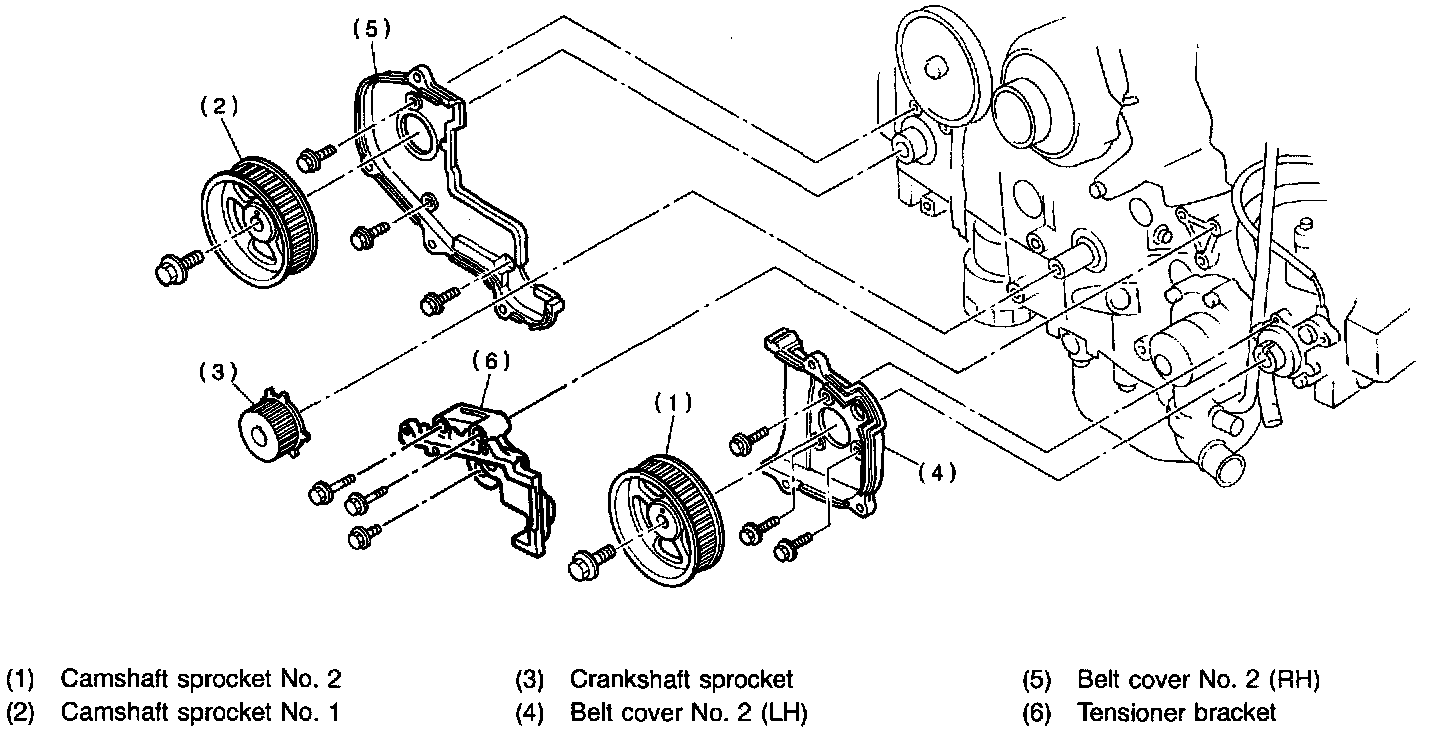 (5)
(2)
(3)
(6)
(1)
(4)

(1) Camshaft sprocket No. 2
(2) Camshaft sprocket No. 1
(3) Crankshaft sprocket
(4) Belt cover No. 2 (LH)
(5) Belt cover No. 2 (RH)
(6) Tensioner bracket