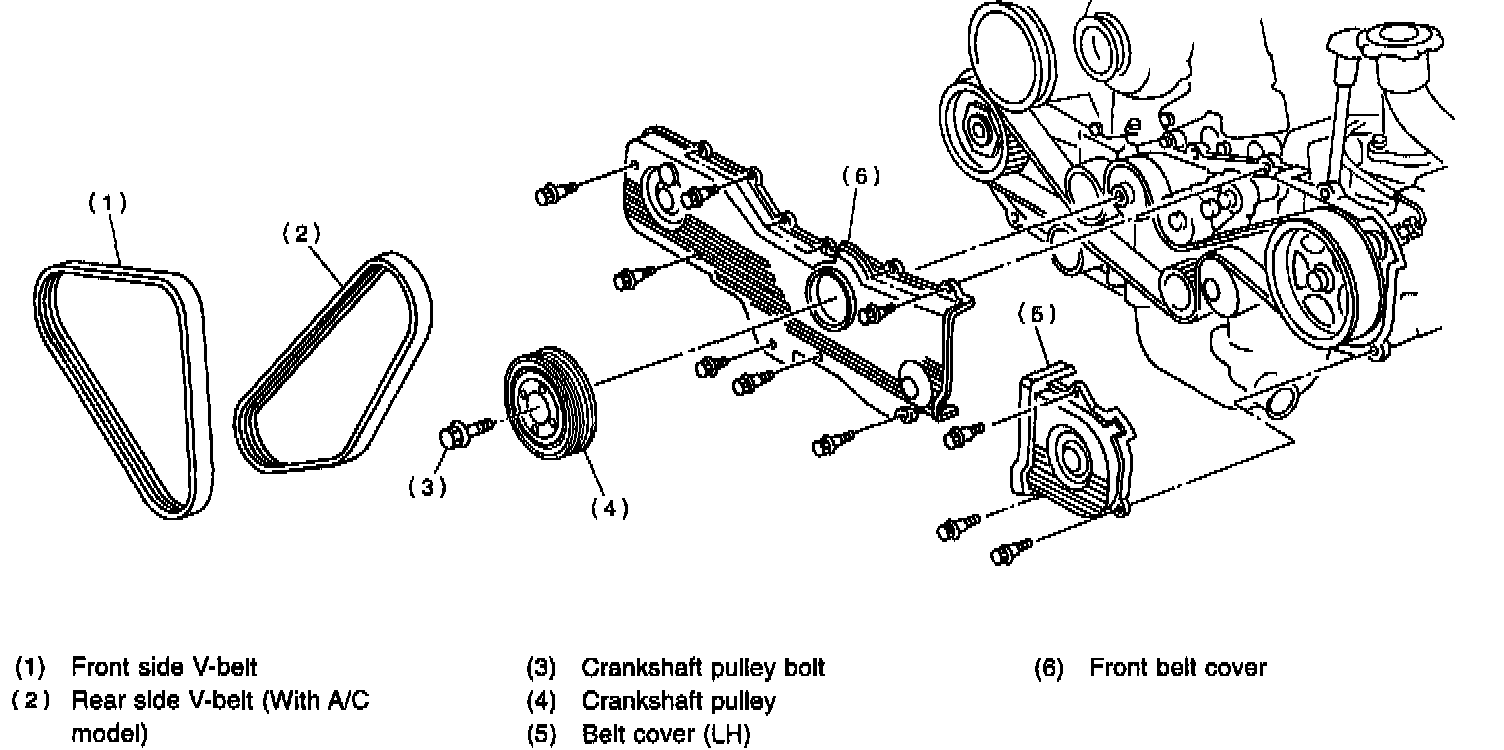 (1)

(2)

(6)

(5)

(3)

(4)

(1) Front side V-belt
(2) Rear side V-belt (With A/C model)

(3) Crankshaft pulley bolt
(4) Crankshaft pulley
(5) Belt cover (LH)

(6) Front belt cover