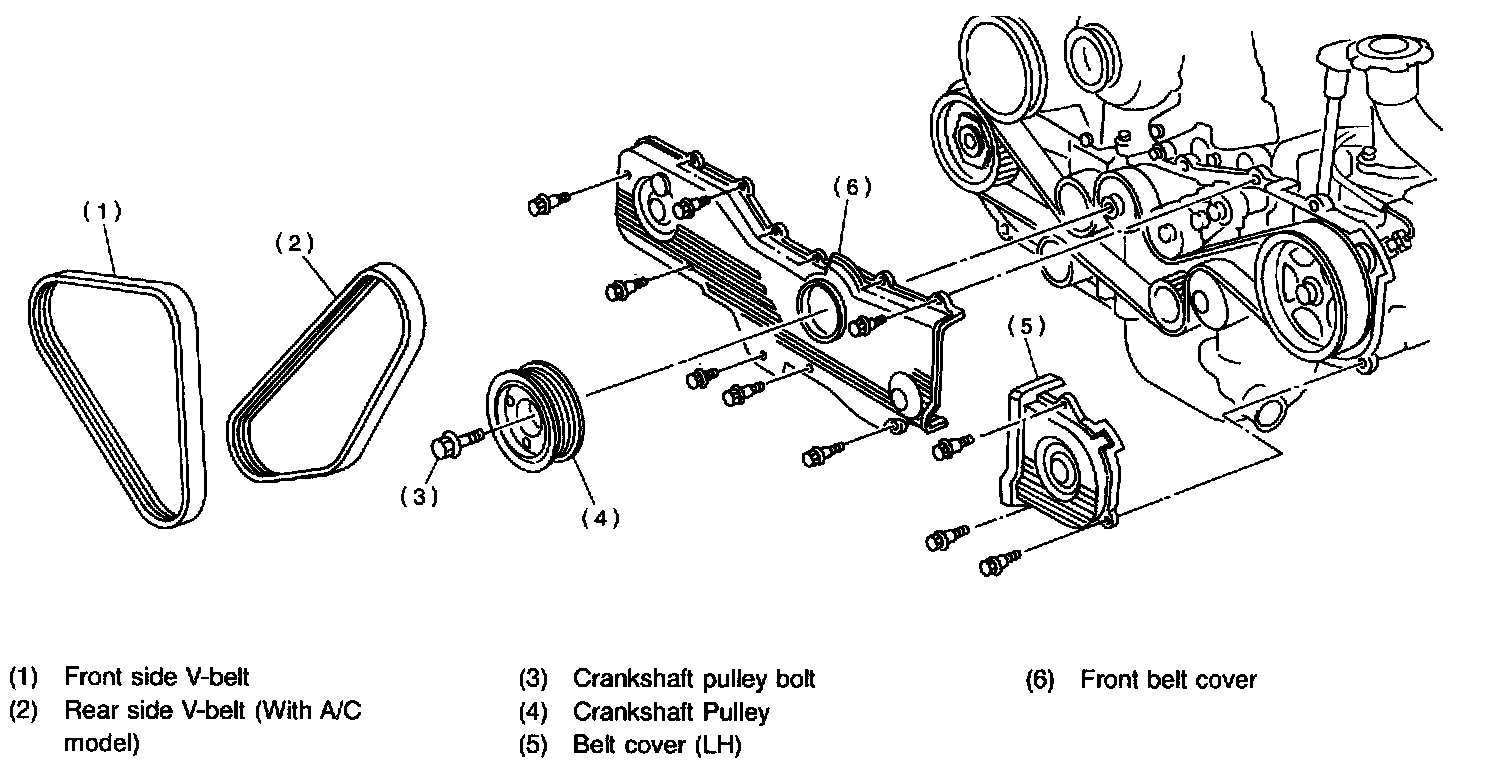 (1)

(2)

(6)

(5)

(3)

(4)

(1) Front side V-belt
(2) Rear side V-belt (With A/C model)

(3) Crankshaft pulley bolt
(4) Crankshaft Pulley
(5) Belt cover (LH)

(6) Front belt cover