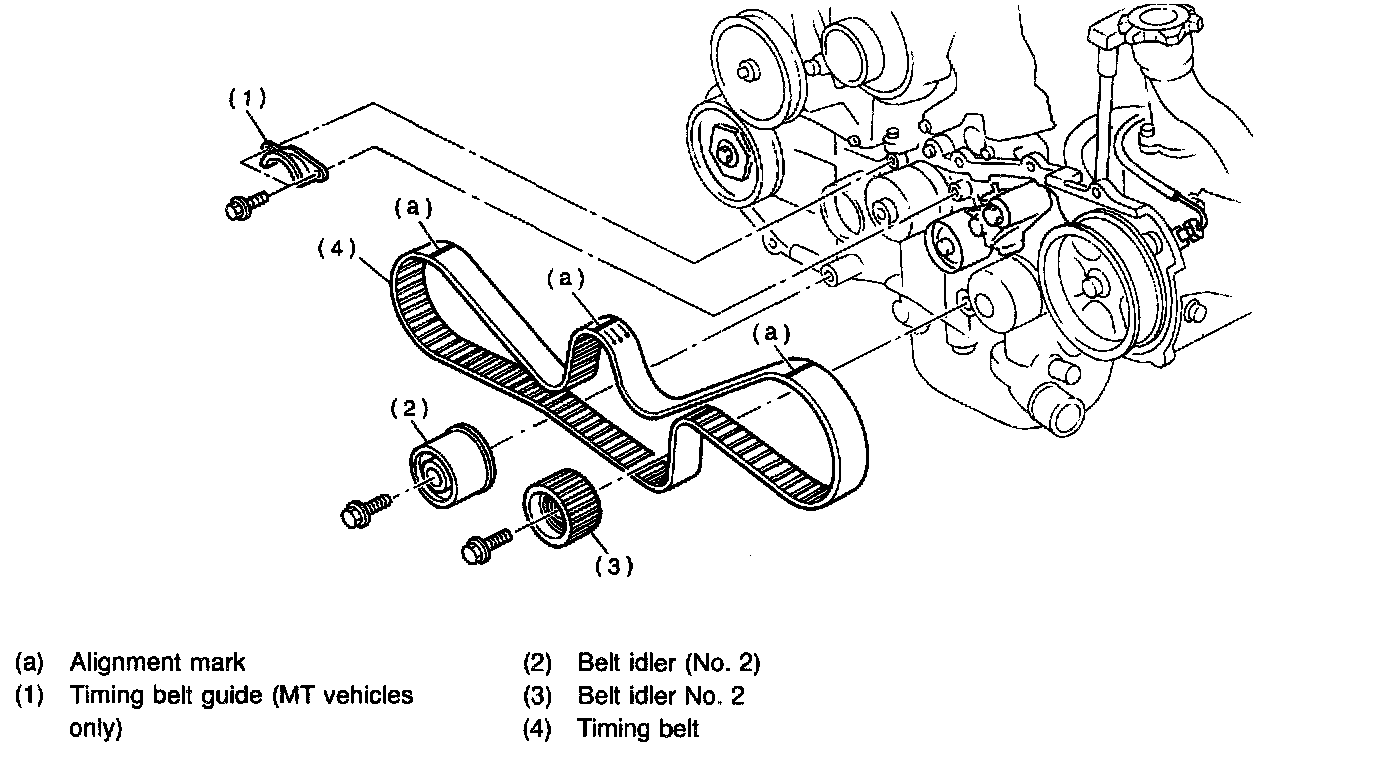 (1)

(a)

(4)

(a)

(a)

(2)

(3)

(a) Alignment mark
(1) Timing belt guide (MT vehicles only)

(2) Belt idler (No. 2)
(3) Belt idler No. 2
(4) Timing belt