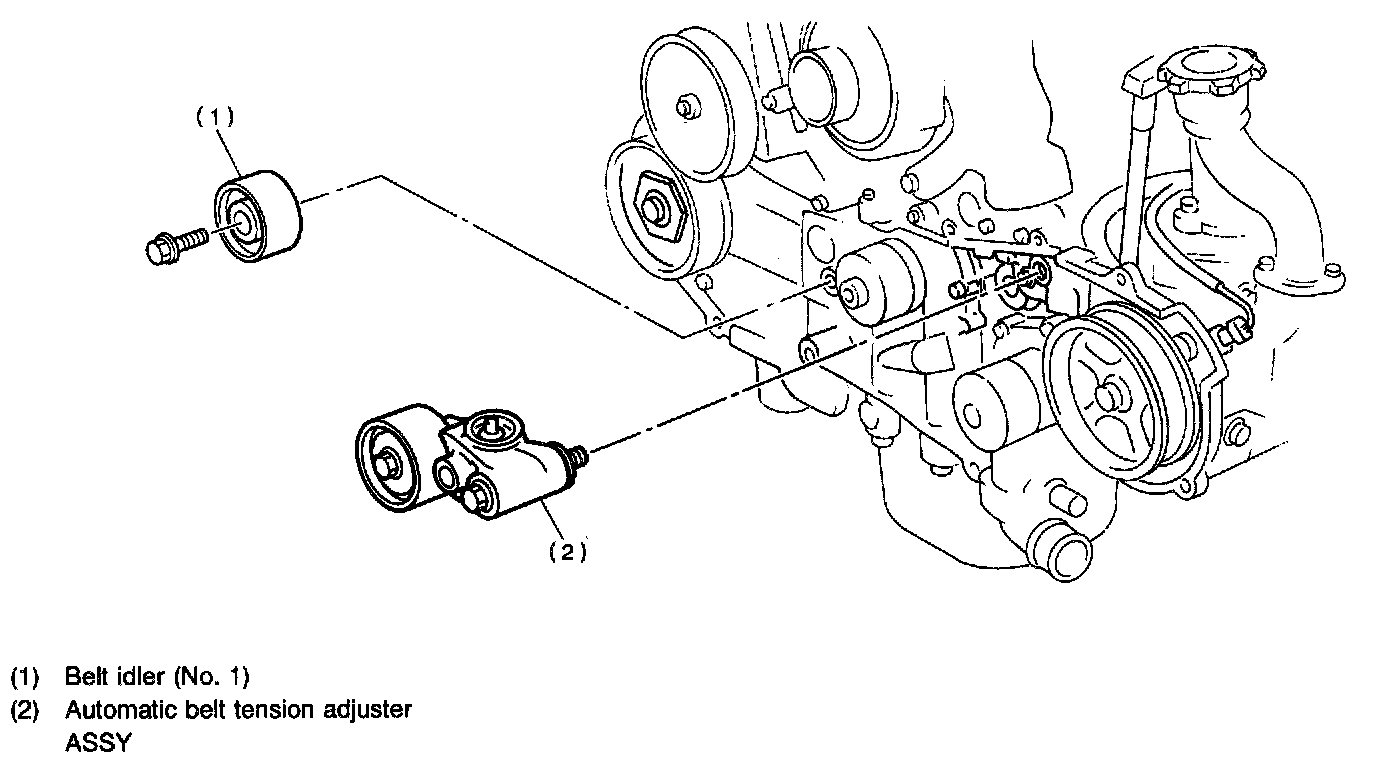 (1)

(2)

(1) Belt idler (No. 1)
(2) Automatic belt tension adjuster ASSY