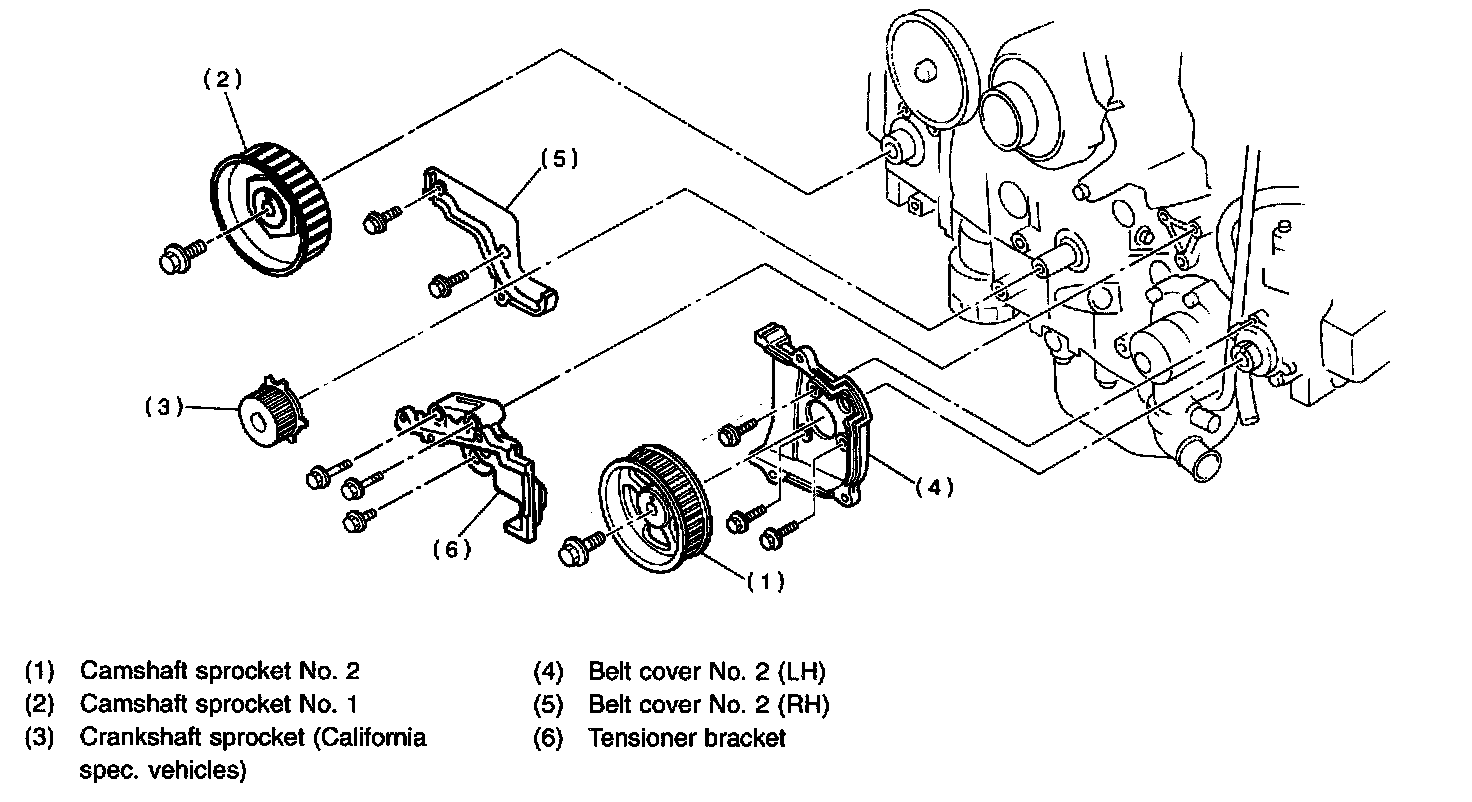 (2)

(5)

(3)

(4)

(6)

(1)

(1) Camshaft sprocket No. 2
(2) Camshaft sprocket No. 1
(3) Crankshaft sprocket (California spec. vehicles)

(4) Belt cover No. 2 (LH)
(5) Belt cover No. 2 (RH)
(6) Tensioner bracket