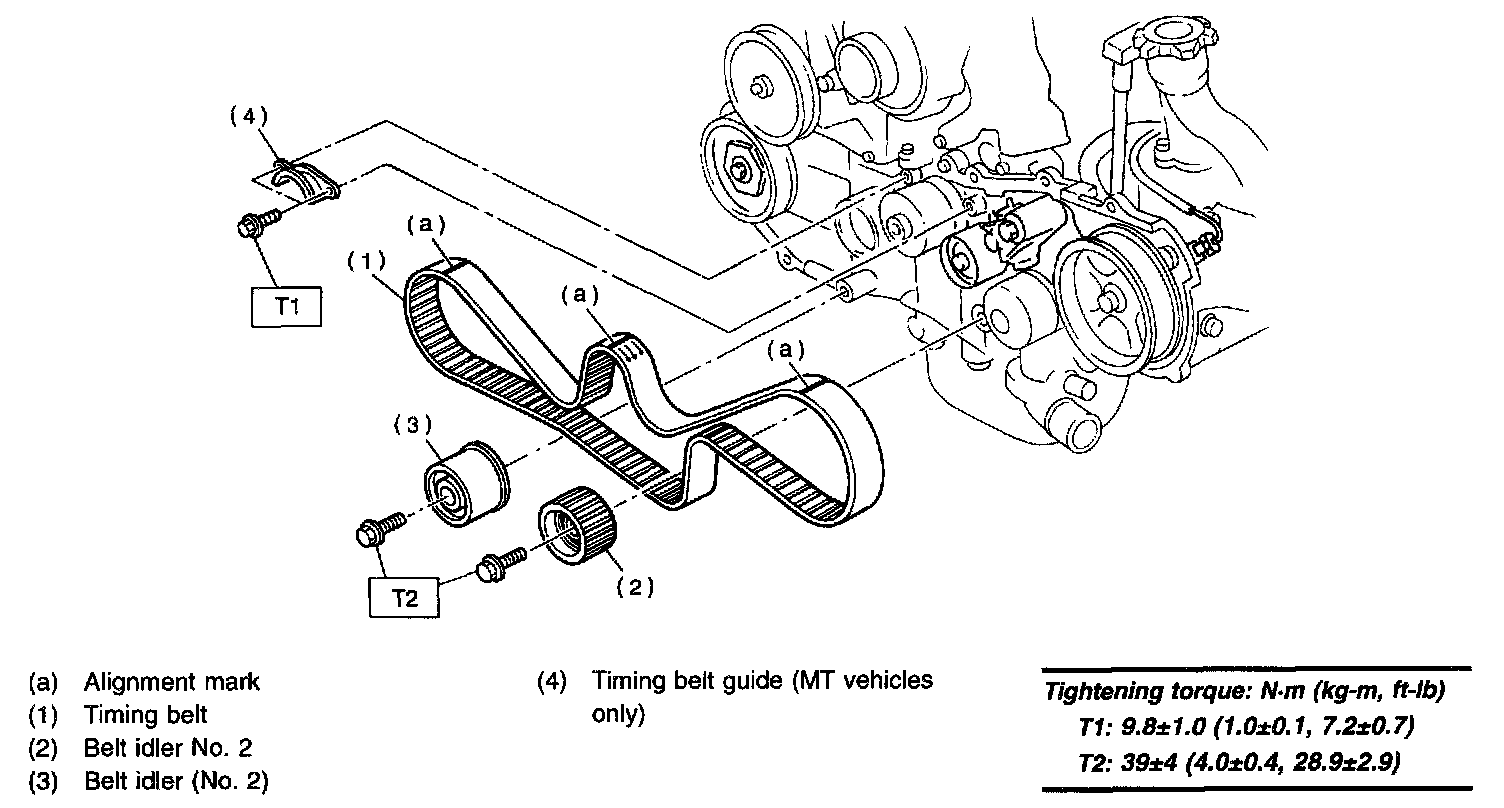 (4)
(a)
(1)
T1
(a)
(a)
(3)
T2
(2)

(a) Alignment mark
(1) Timing belt
(2) Belt idler No. 2
(3) Belt idler (No. 2)

(4) Timing belt guide (MT vehicles only)

Tightening torque: N·m (kg-m, ft-lb)
T1: 9.8±1.0 (1.0±0.1, 7.2±0.7)
T2: 39±4 (4.0±0.4, 28.9±2.9)