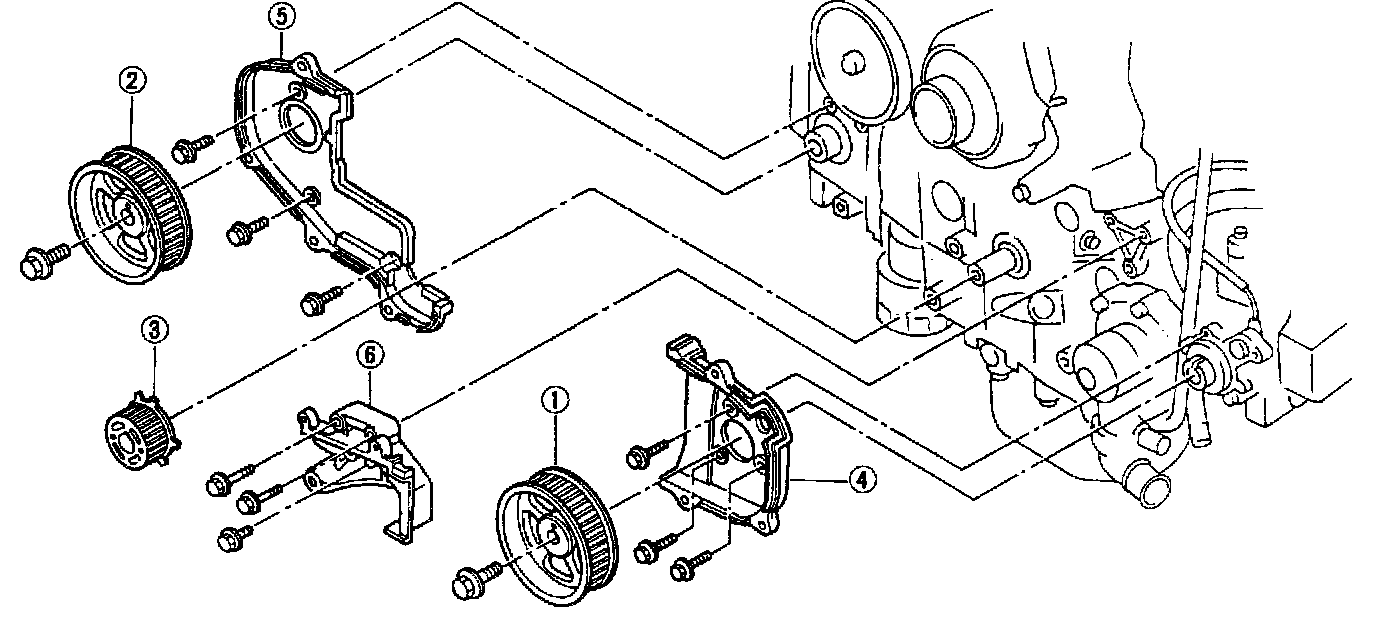 5
2
3
6
1
4