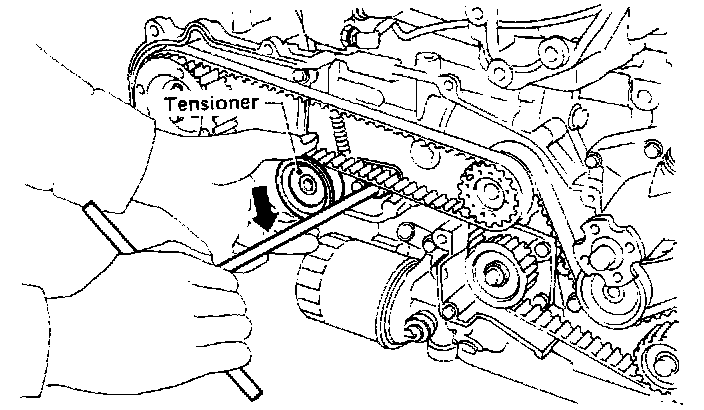 Tensioner