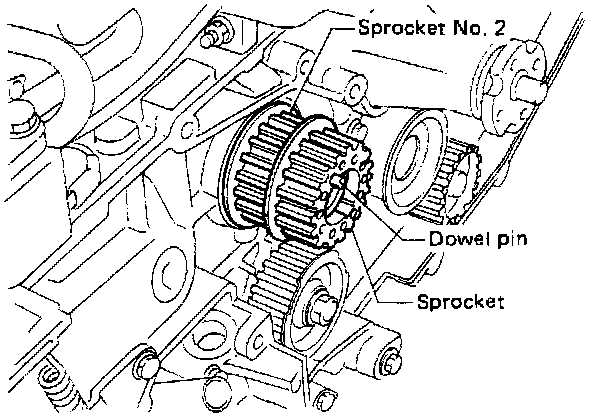 Sprocket No. 2
Dowel pin
Sprocket