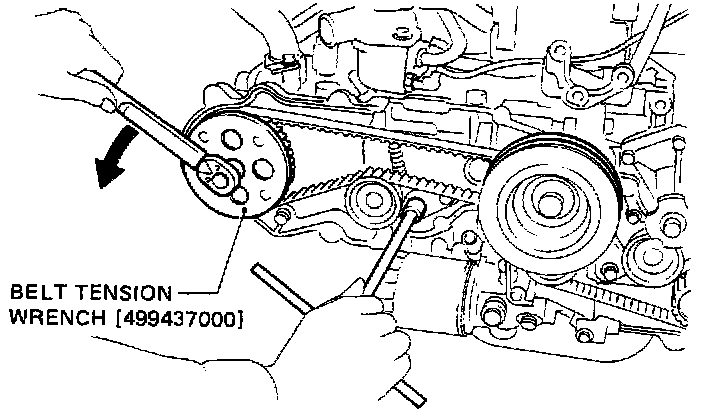 BELT TENSION WRENCH [499437000]