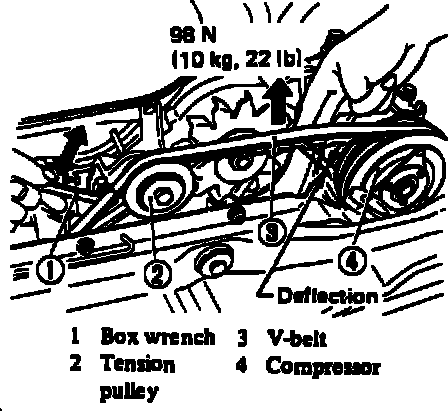 98 N
(10 kg, 22 lb)

1
2
3
4
Deflection

1 Box wrench
2 Tension pulley
3 V-belt
4 Compressor