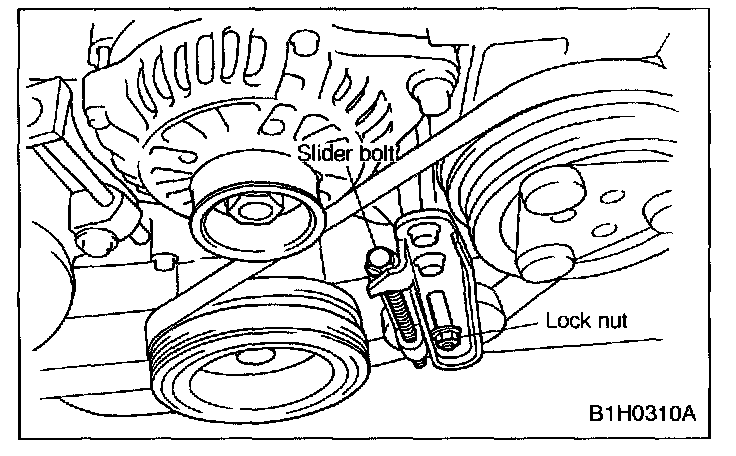 Slider bolt

Lock nut

B1H0310A